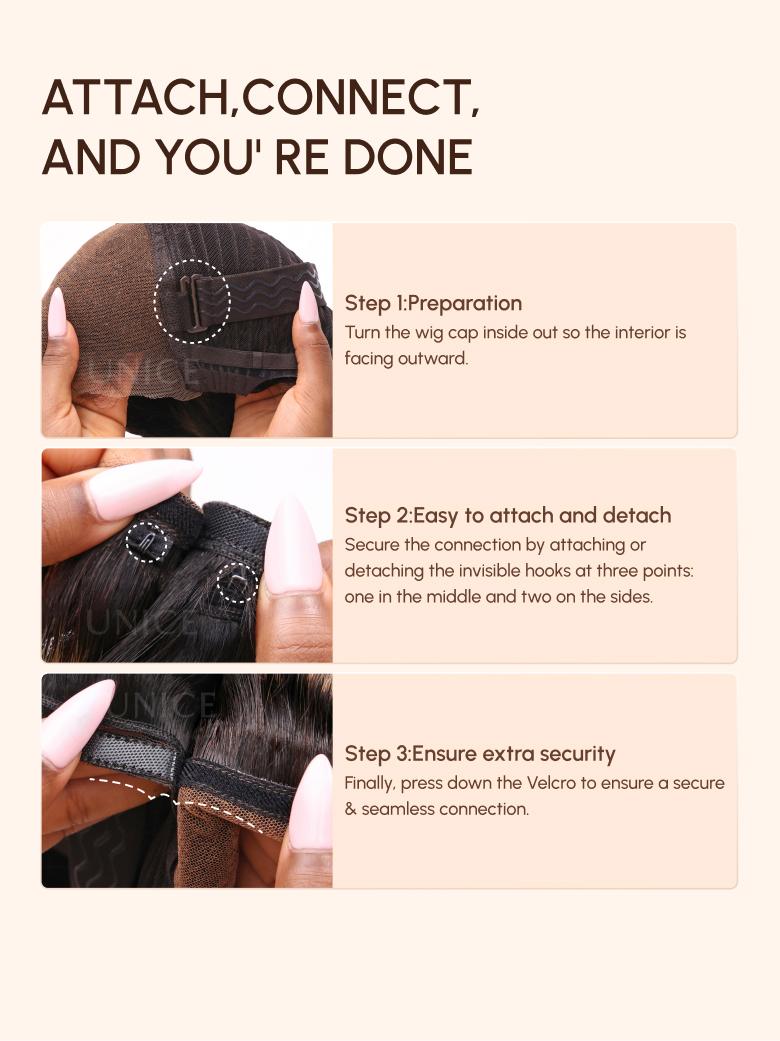 ATTACH,CONNECT, AND YOU' RE DONE

UNICE

Step 1:Preparation
Turn the wig cap inside out so the interior is facing outward.

UNICE

Step 2:Easy to attach and detach
Secure the connection by attaching or detaching the invisible hooks at three points: one in the middle and two on the sides.

UNICE

Step 3:Ensure extra security
Finally, press down the Velcro to ensure a secure & seamless connection.