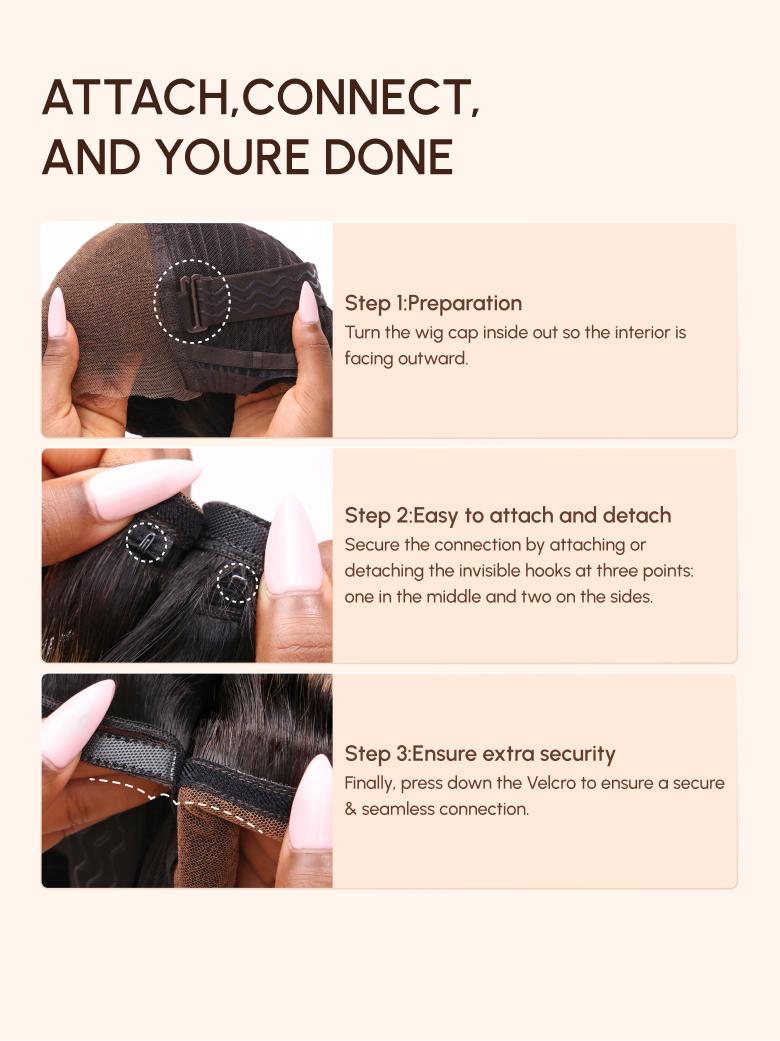 ATTACH,CONNECT, AND YOURE DONE

Step 1:Preparation
Turn the wig cap inside out so the interior is facing outward.

Step 2:Easy to attach and detach
Secure the connection by attaching or detaching the invisible hooks at three points: one in the middle and two on the sides.

Step 3:Ensure extra security
Finally, press down the Velcro to ensure a secure & seamless connection.